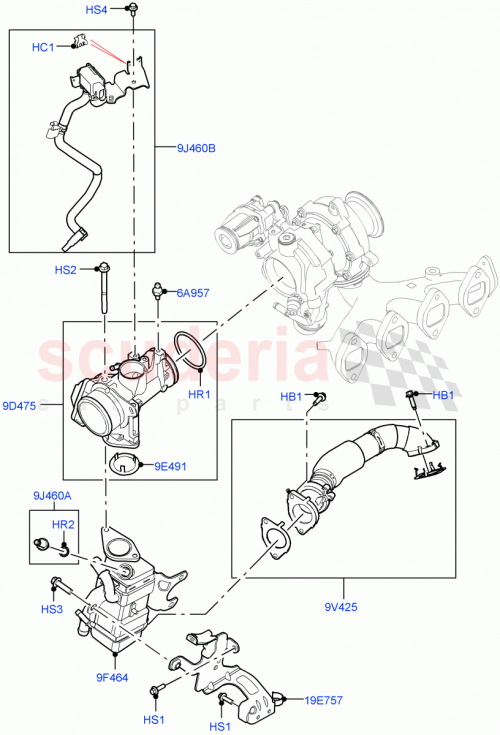 HS4
HC1
9J460B
HS2
6A957
scuderia
car parts
HR1
9D475
HB1
HB1
9E491
9J460A
HR2
HS3
9V425
9F464
HS1
HS1
19E757