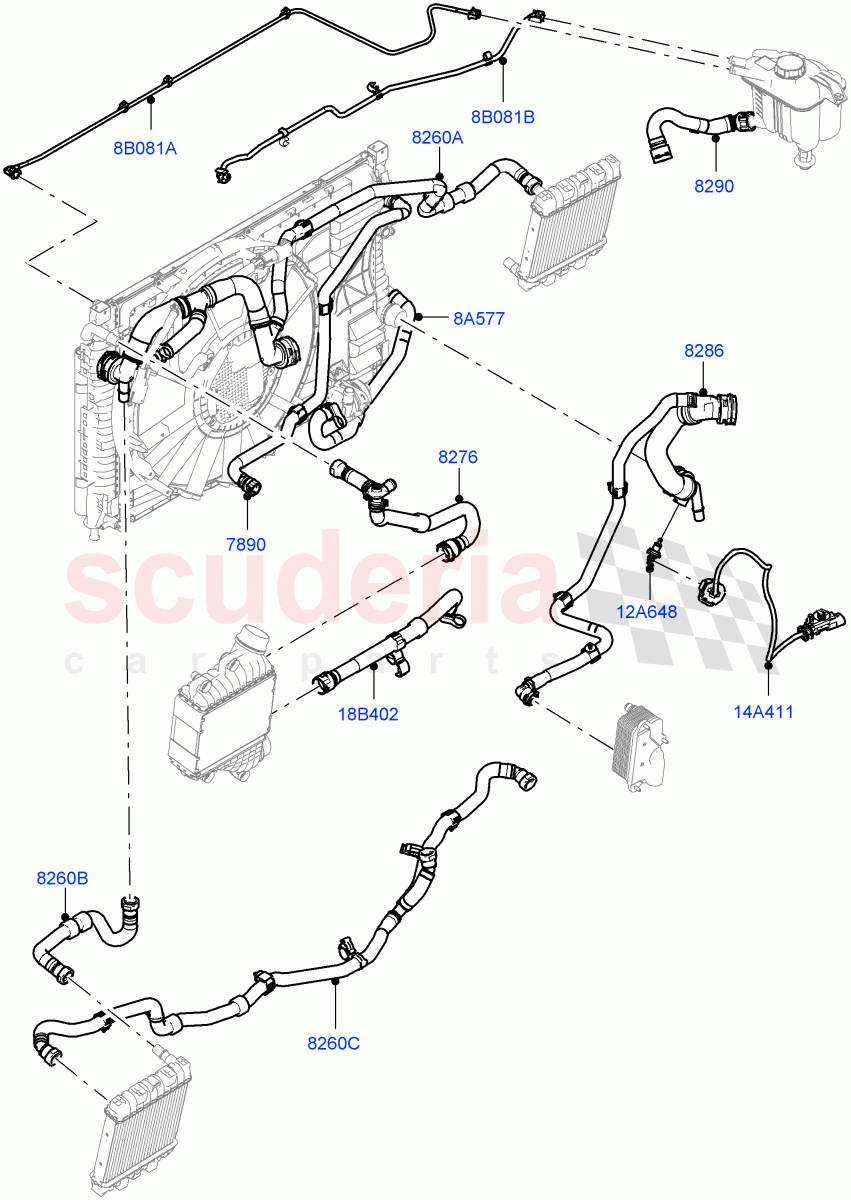 8B081A

8B081B

8260A

8290

8A577

8286

8276

7890

scuderia
car parts

12A648

18B402

14A411

8260B

8260C