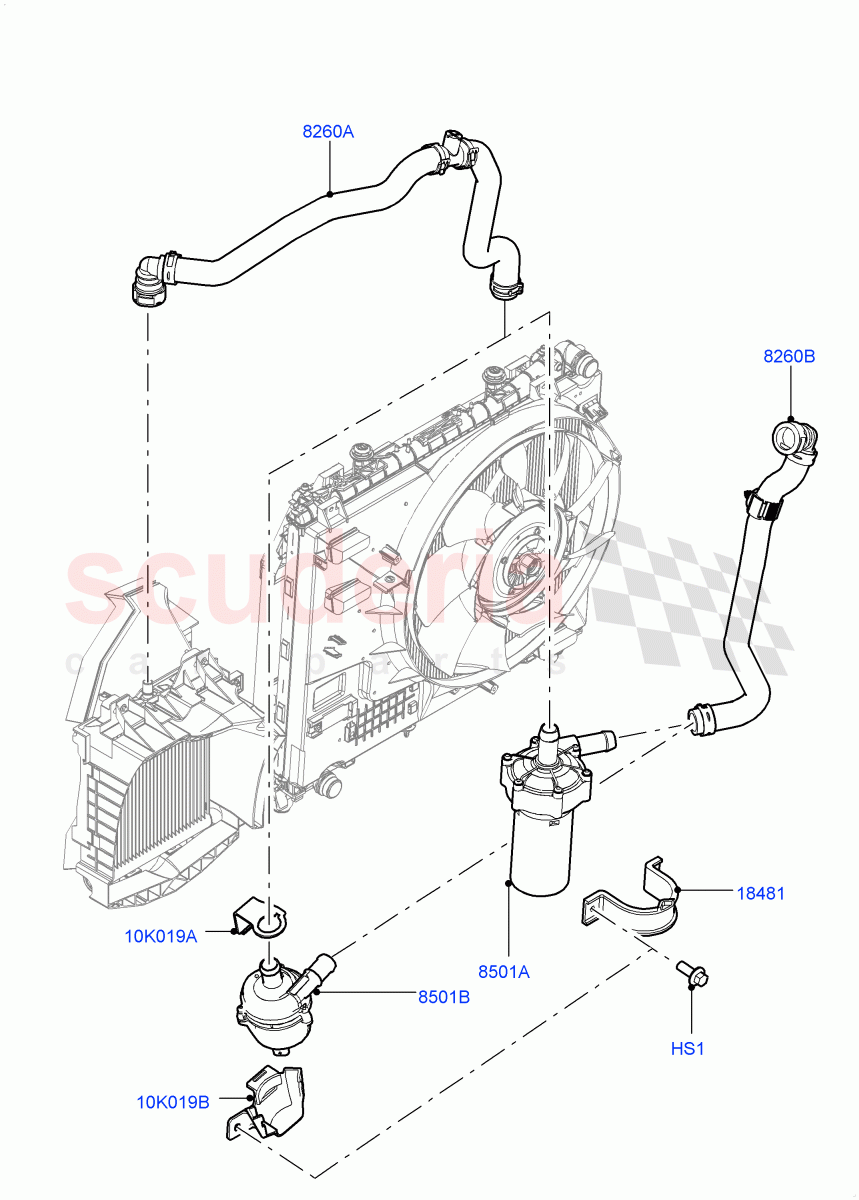 8260A

8260B

scuderia
car parts

18481

10K019A

8501A

8501B

HS1

10K019B