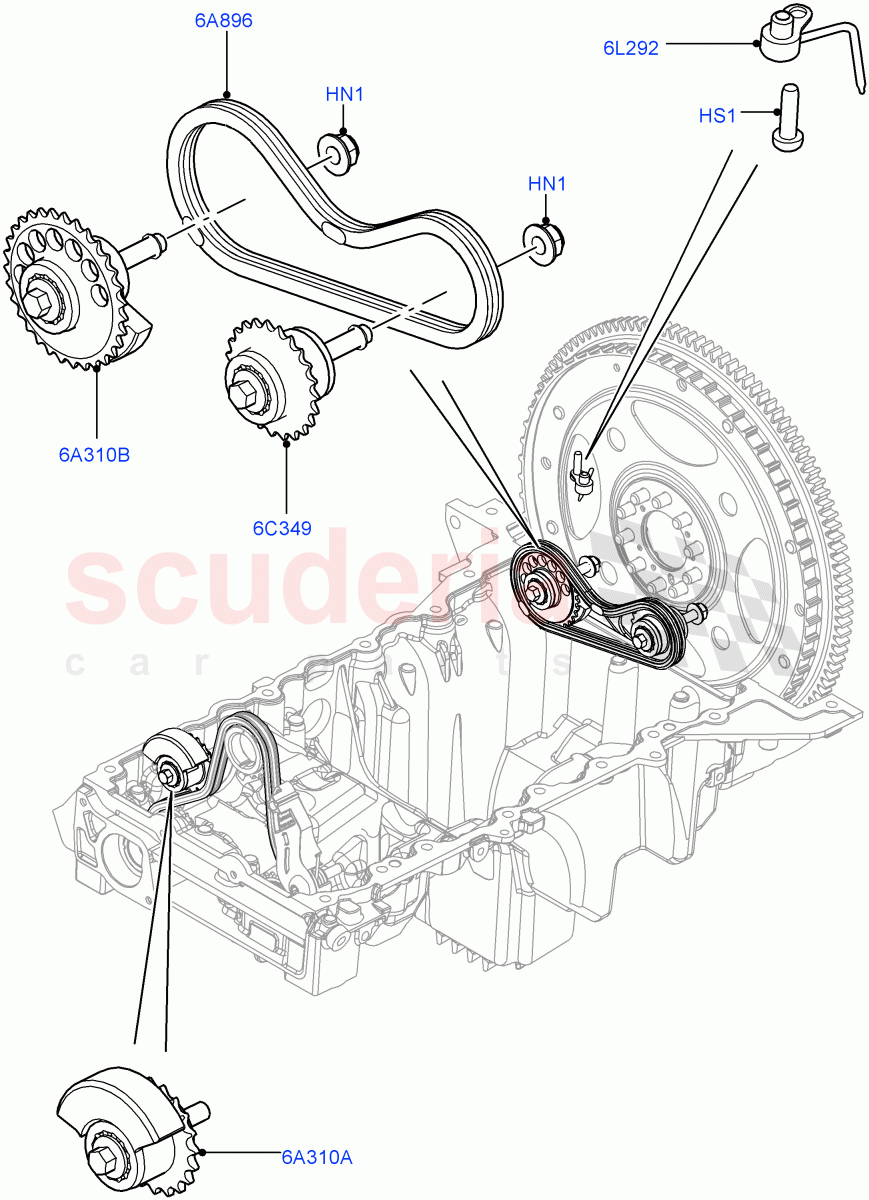 6A896

6L292

HN1

HS1

HN1

6A310B

6C349

scuderia
car parts

6A310A