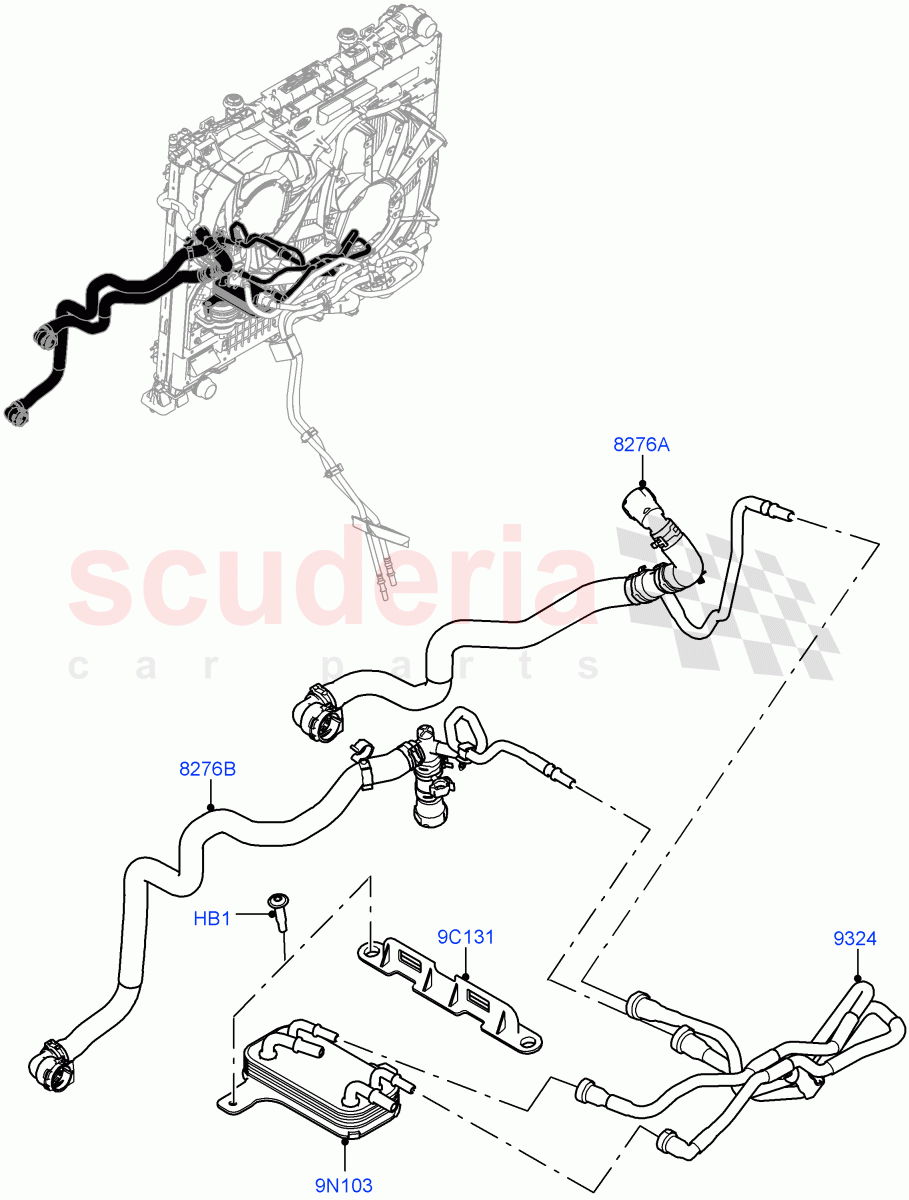 8276A

scuderia
car parts

8276B

HB1

9C131

9324

9N103