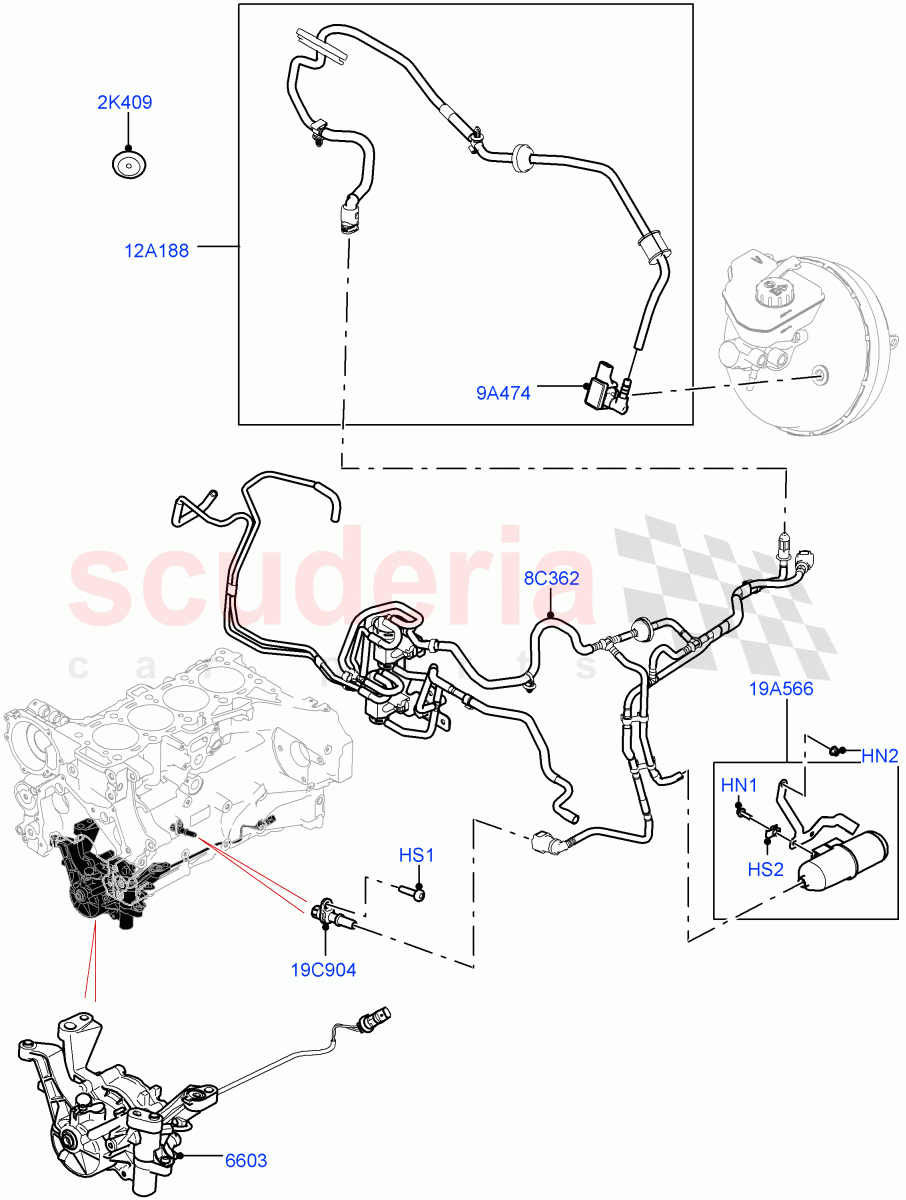 2K409
12A188
9A474
scuderia
car parts
8C362
19A566
HN2
HN1
HS2
HS1
19C904
6603